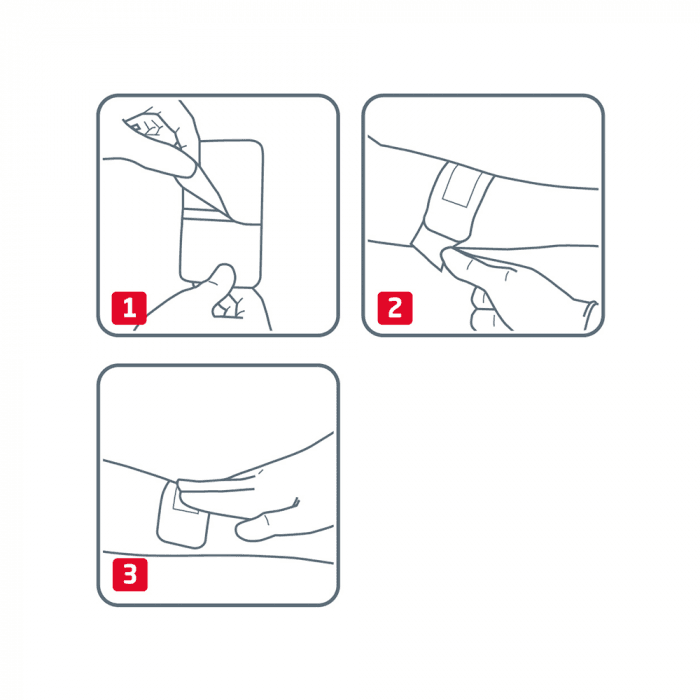 1

2

3